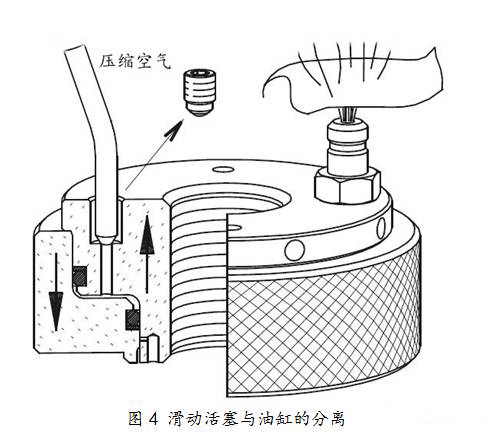 压缩空气

图 4 滑动活塞与油缸的分离